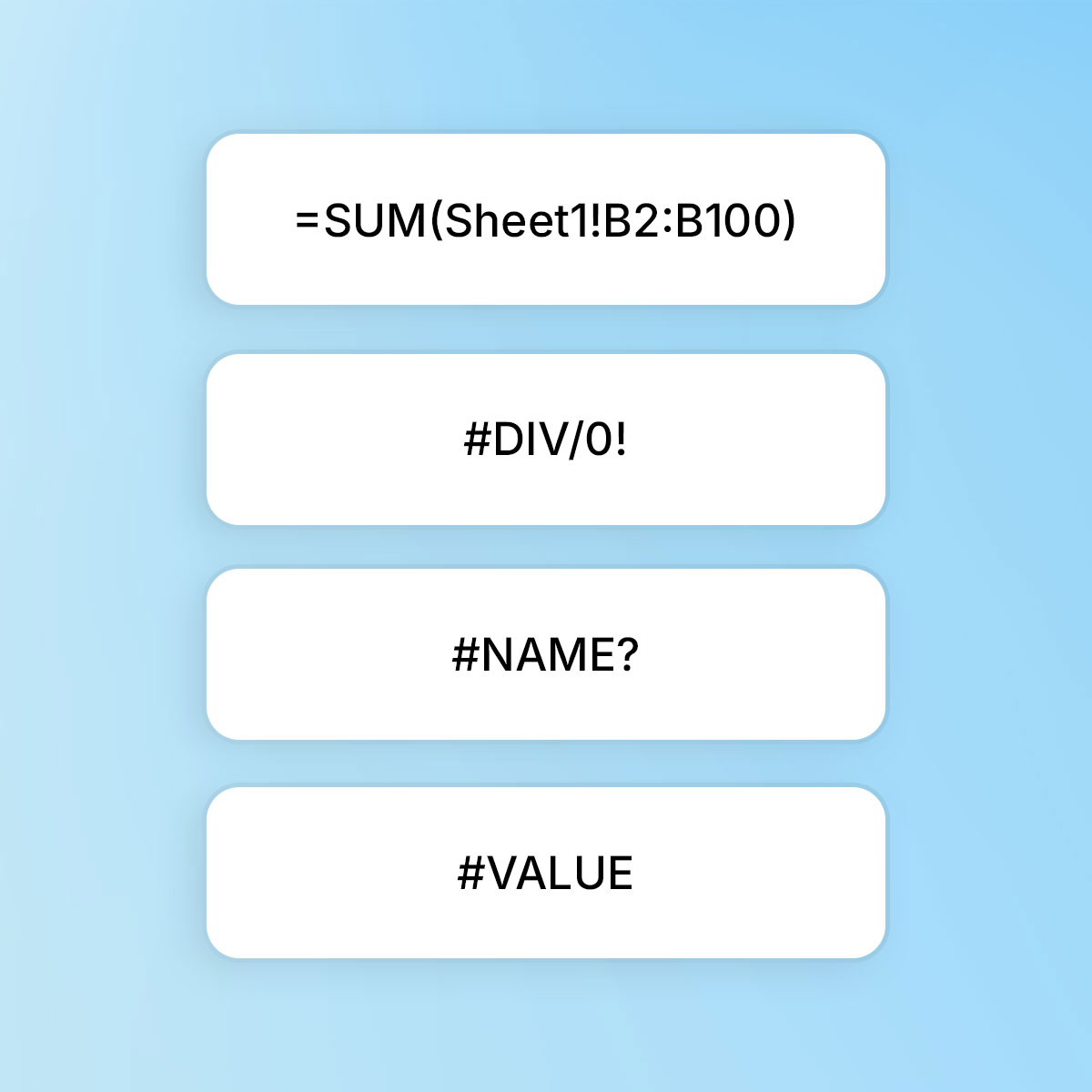 =SUM(Sheet1!B2:B100)

#DIV/0!

#NAME?

#VALUE